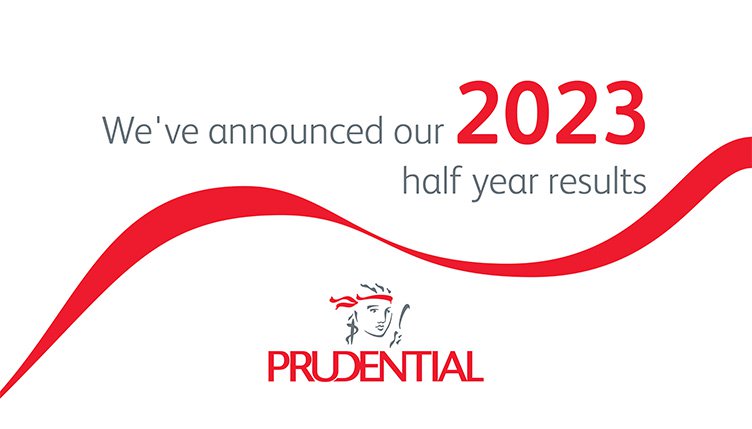 We've announced our 2023 half year results

PRUDENTIAL